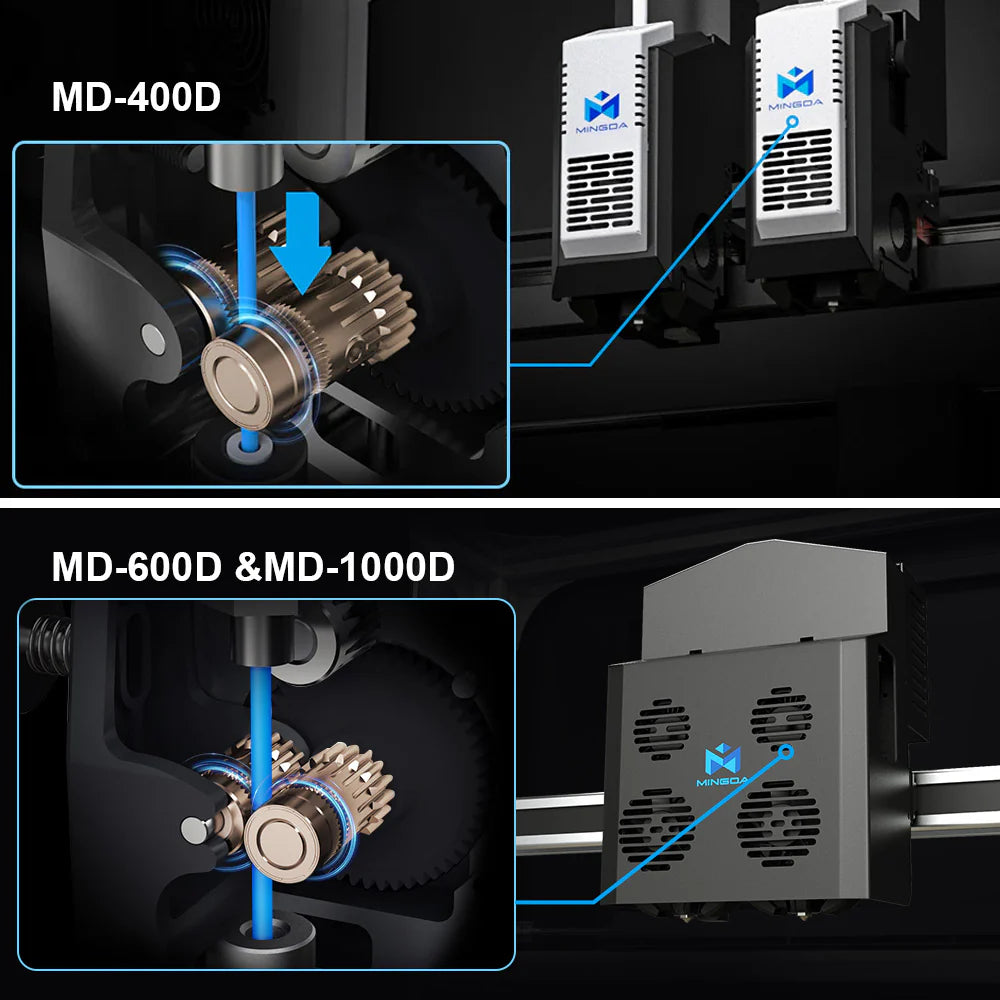 MD-400D

MINGDA

MINGDA

MD-600D &MD-1000D

MINGDA